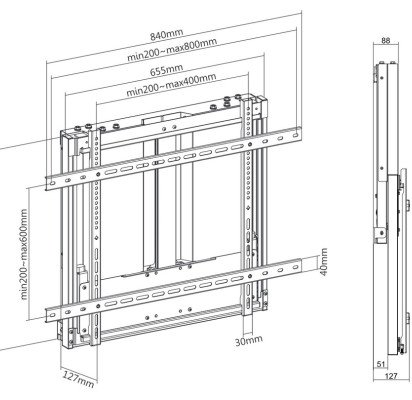 840mm
min200~max800mm
655mm
min200~max400mm
min200~max600mm
40mm
30mm
127mm
88
51
127